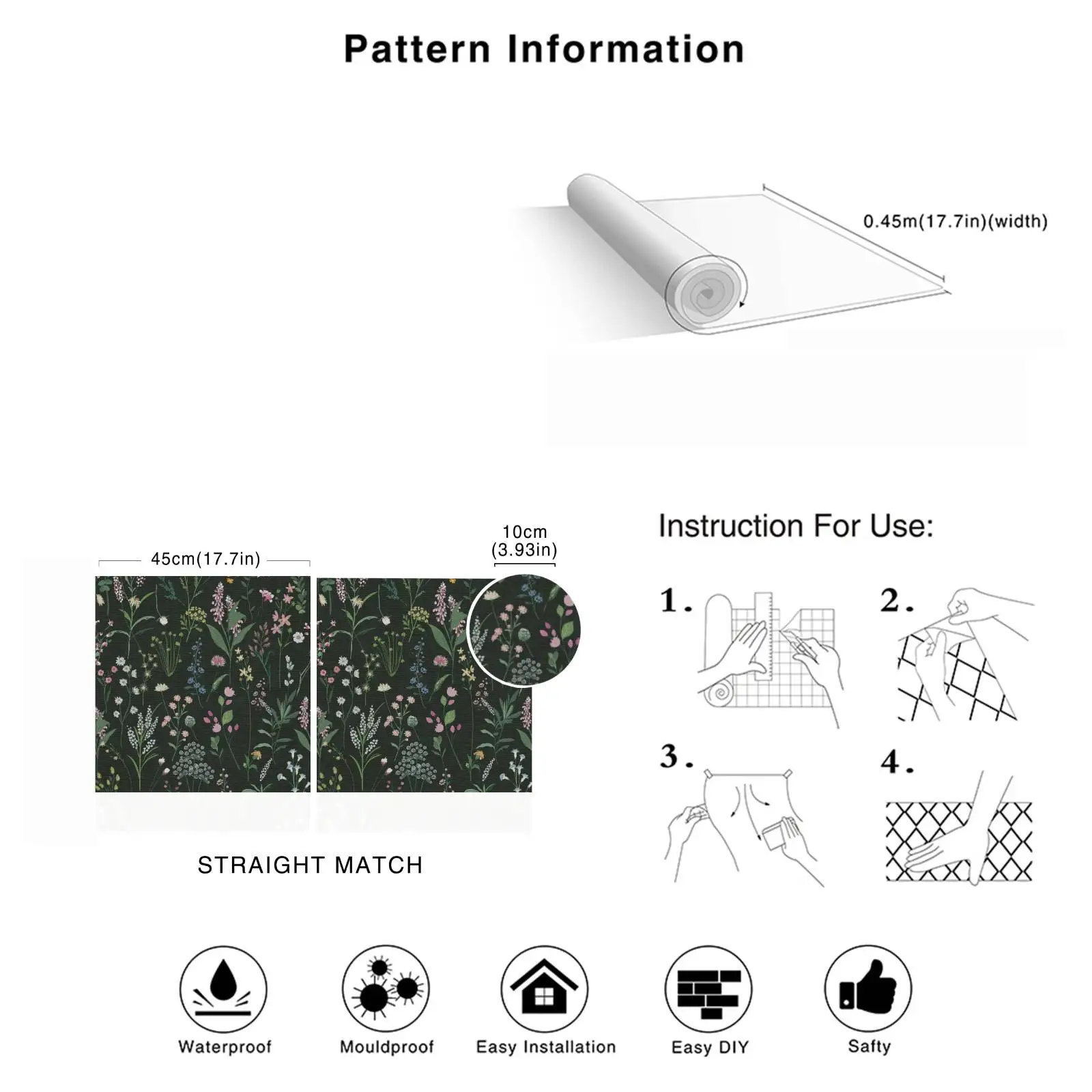 Pattern Information

0.45m(17.7in)(width)

45cm(17.7in)

10cm
(3.93in)

STRAIGHT MATCH

Instruction For Use:

1.

2.

3.

4.

Waterproof

Mouldproof

Easy Installation

Easy DIY

Safty